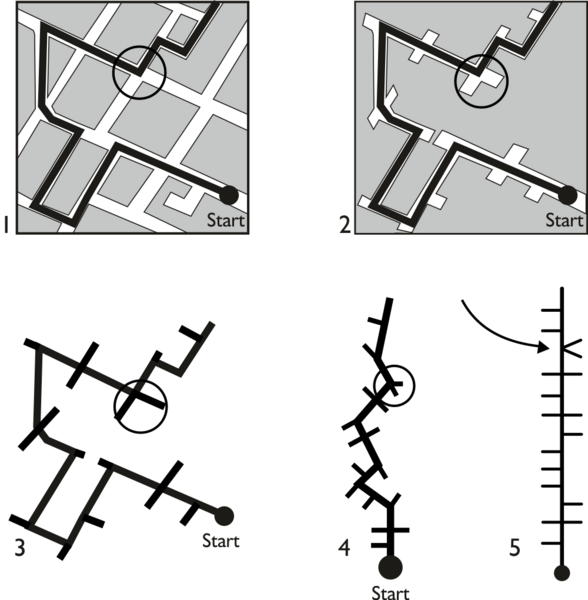 1
Start

2
Start

3
Start

4
Start

5